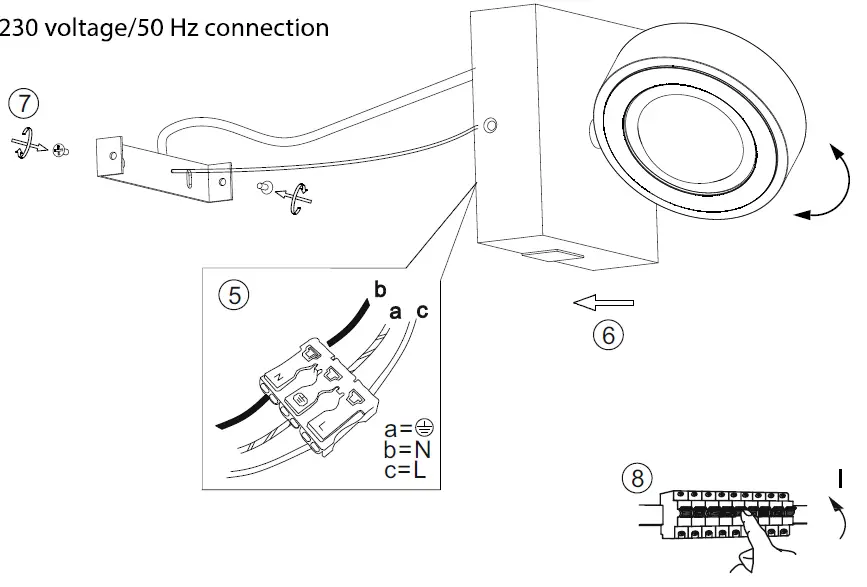 230 voltage/50 Hz connection

7

5

b
a c

N
L

a=⏚
b=N
c=L

6

8

I