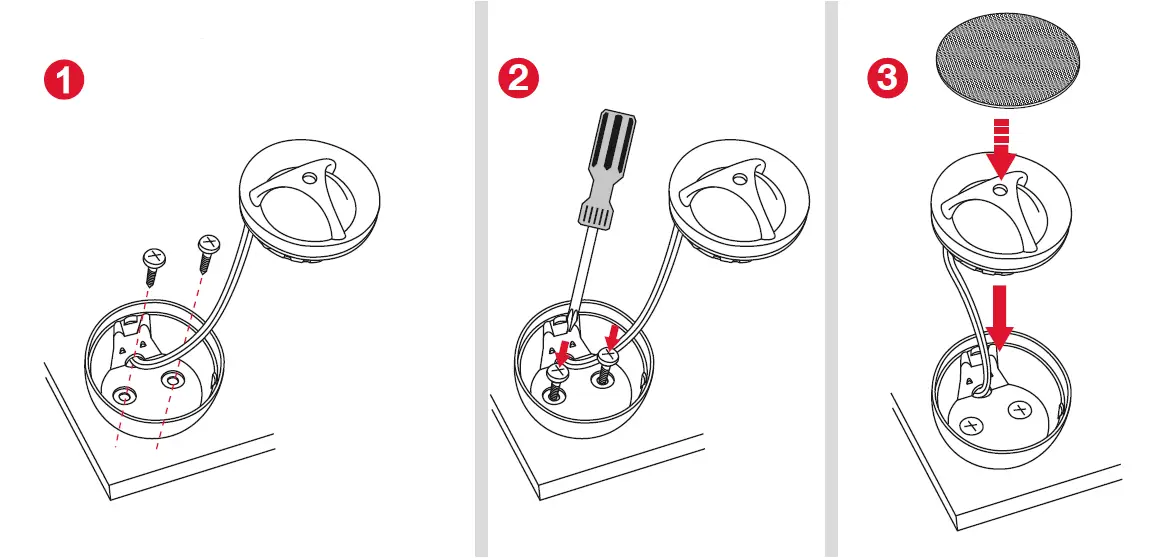 1

2

3