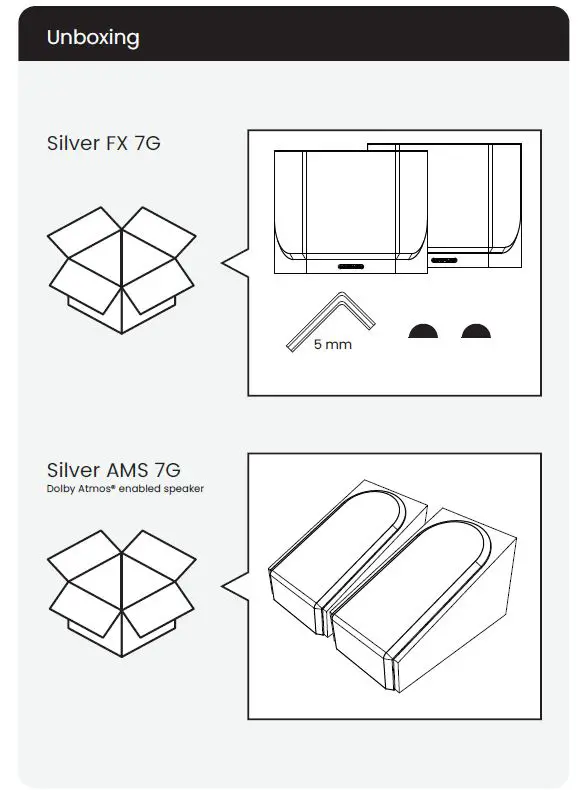 Unboxing

Silver FX 7G

5 mm

Silver AMS 7G
Dolby Atmos® enabled speaker