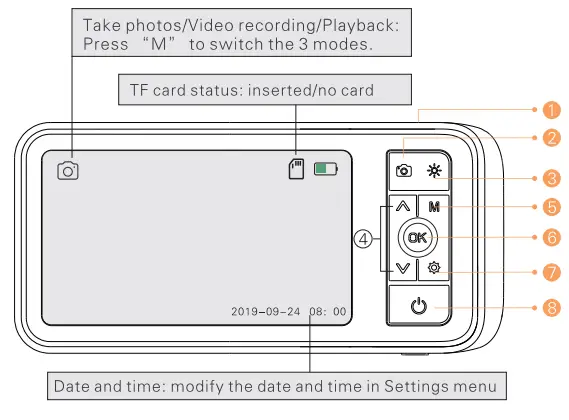 Take photos/Video recording/Playback: Press “M” to switch the 3 modes.

TF card status: inserted/no card

1
2
3
M 5
4 OK 6
7
8

2019-09-24 08: 00

Date and time: modify the date and time in Settings menu