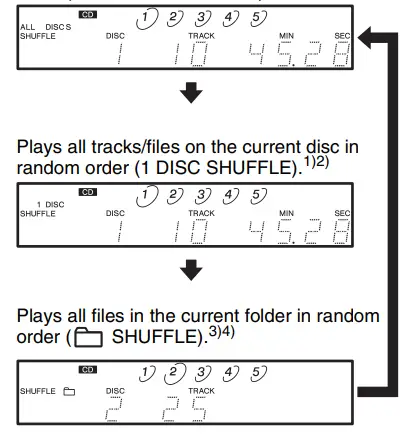 CD 1 2 3 4 5
ALL DISCS SHUFFLE
DISC TRACK MIN SEC
1 10 45.28

Plays all tracks/files on the current disc in random order (1 DISC SHUFFLE).$^{1)2)}$

CD 1 2 3 4 5
1 DISC SHUFFLE
DISC TRACK MIN SEC
1 10 45.28

Plays all files in the current folder in random order ( SHUFFLE).$^{3)4)}$

CD 1 2 3 4 5
SHUFFLE
DISC TRACK
2 25