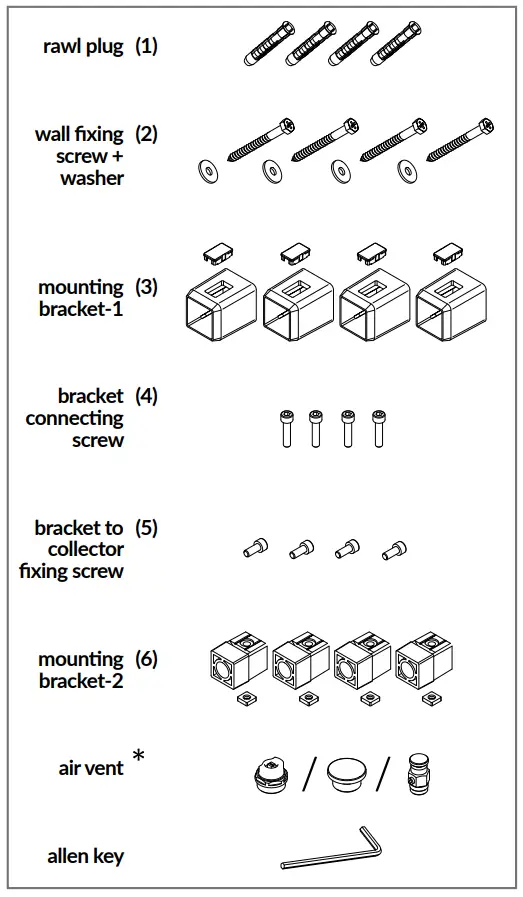 rawl plug (1)

wall fixing screw + washer (2)

mounting bracket-1 (3)

bracket connecting screw (4)

bracket to collector fixing screw (5)

mounting bracket-2 (6)

air vent *

/ /

allen key