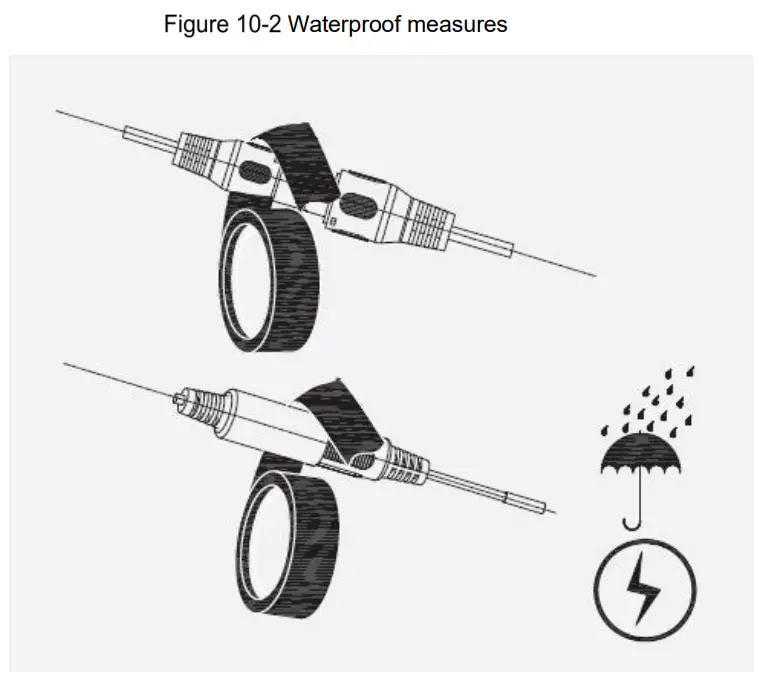 Figure 10-2 Waterproof measures