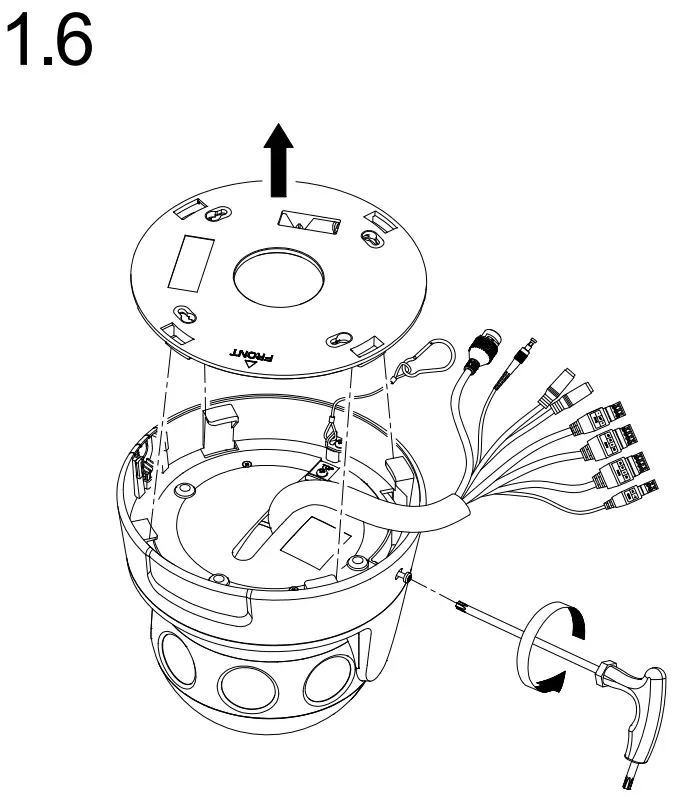 1.6

FRONT