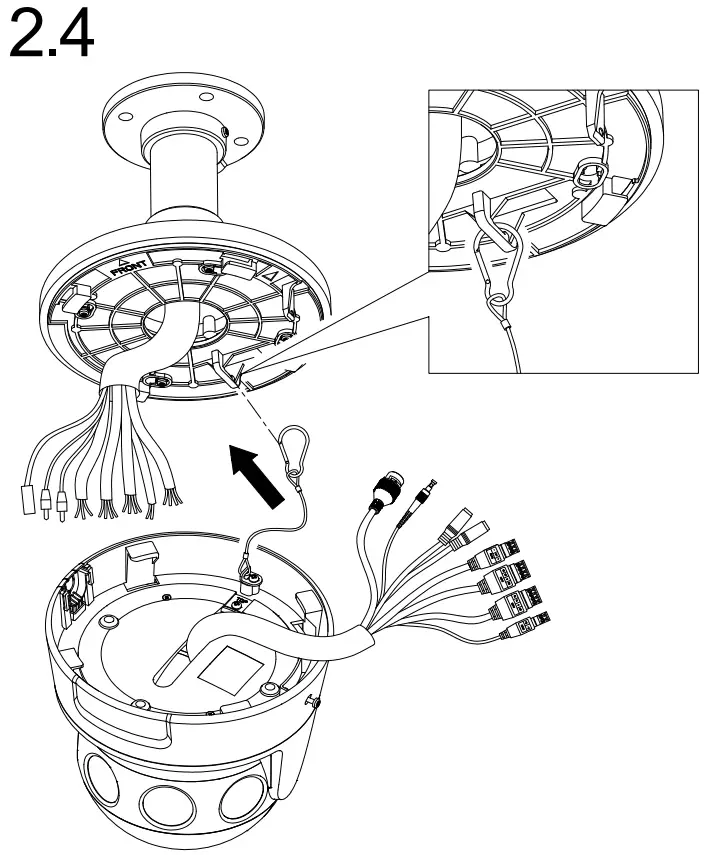 2.4

FRONT