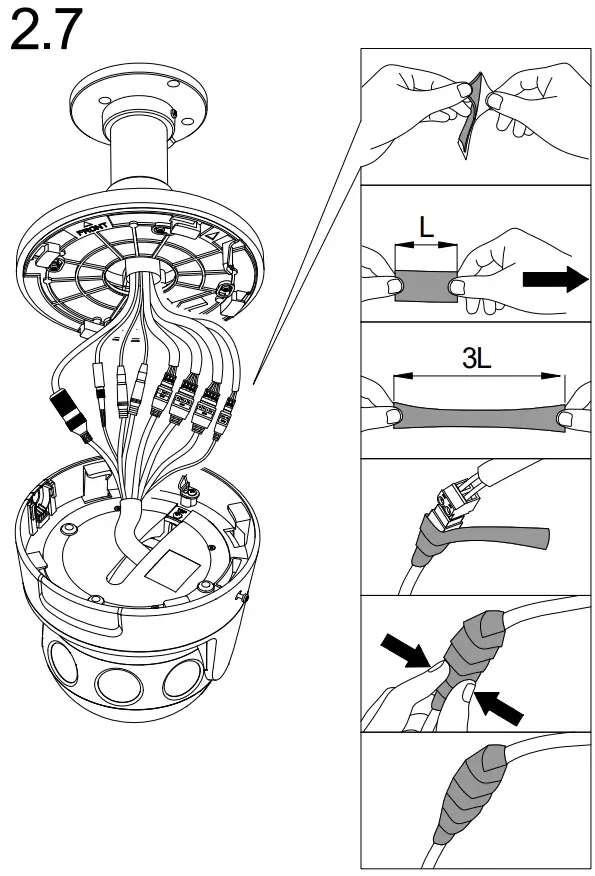 2.7

FRONT

L

3L