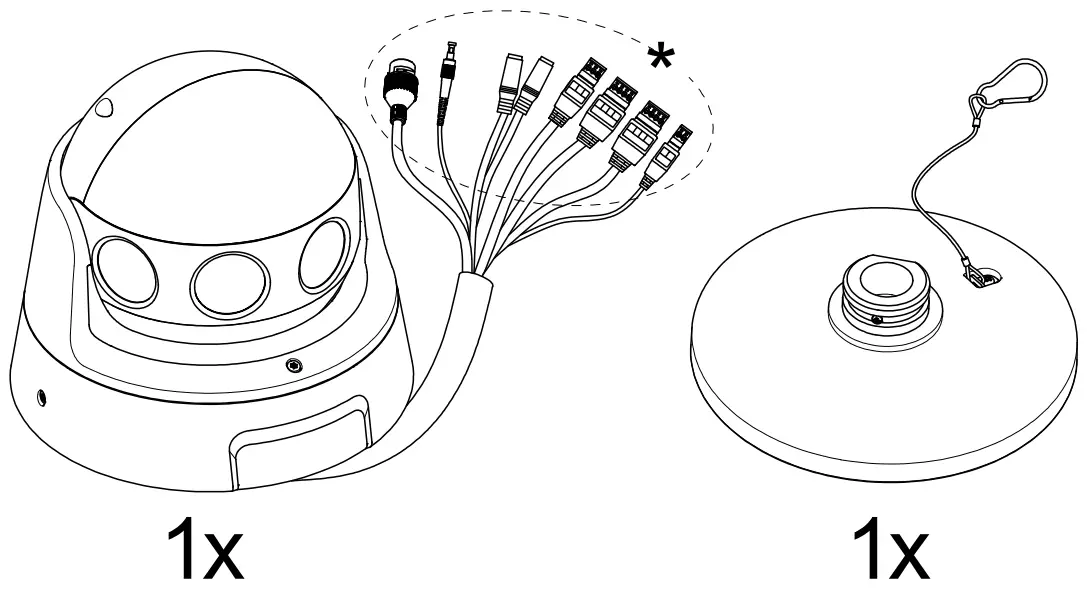 *

1x

1x