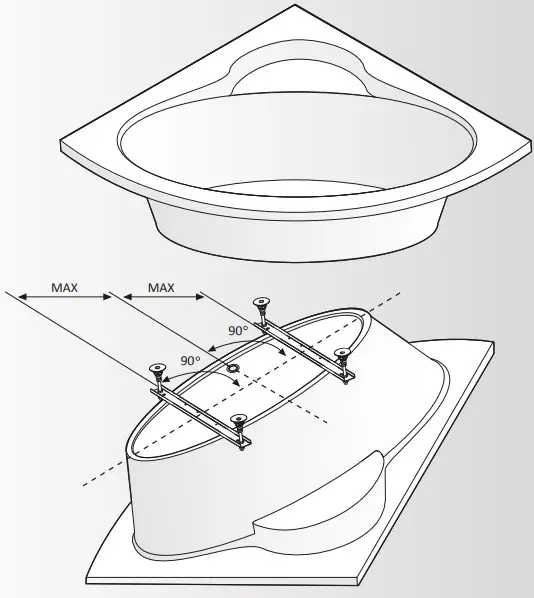 MAX
MAX
90°
90°