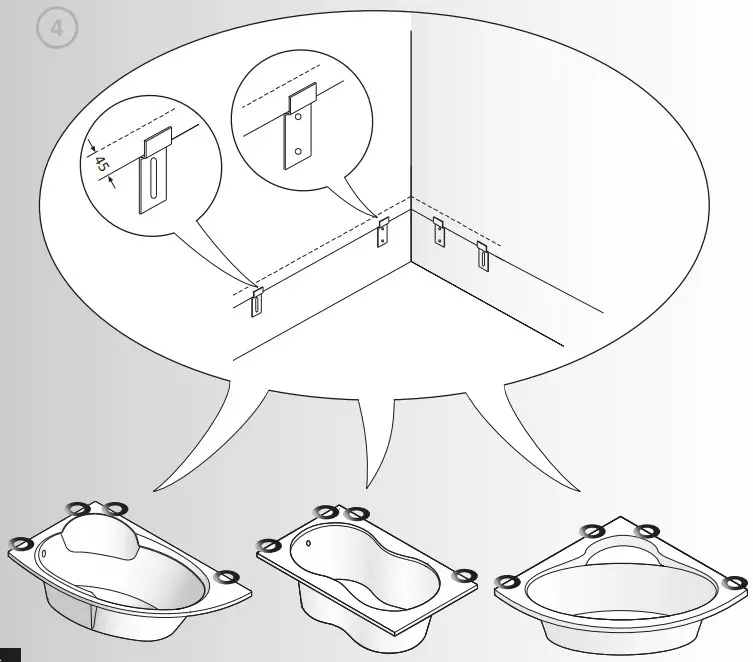 4

45