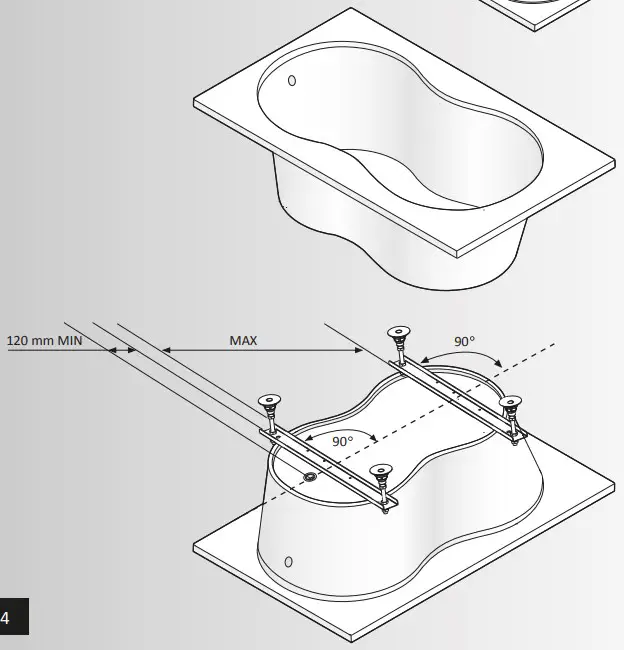 120 mm MIN

MAX

90°

90°

4