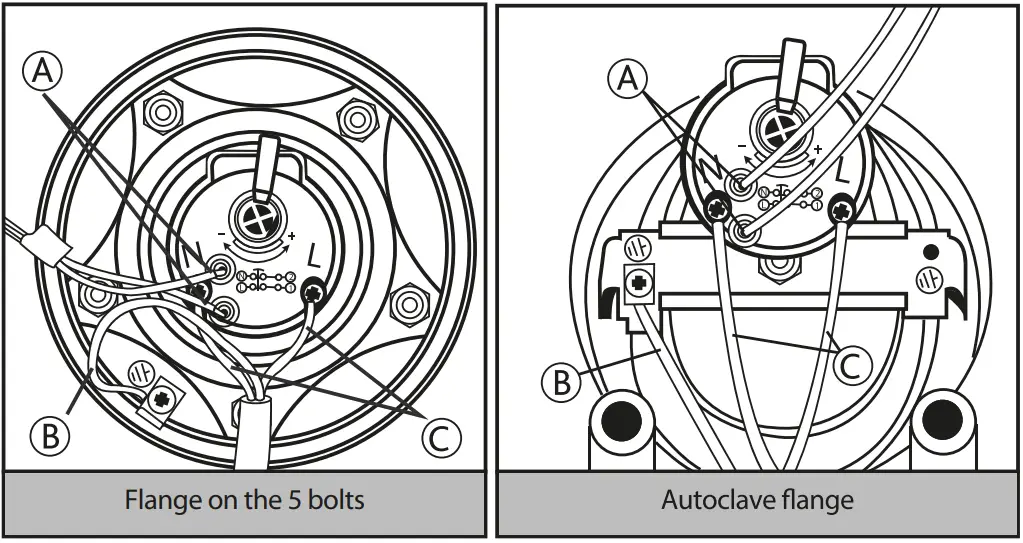 A
N
L
B
C
Flange on the 5 bolts

A
N
L
B
C
Autoclave flange