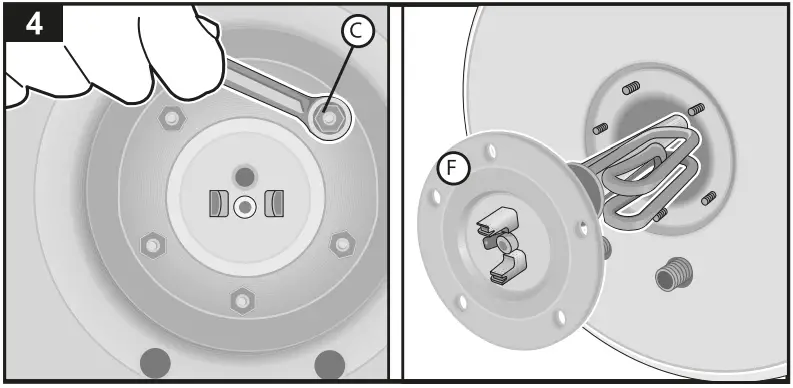 4
C
F