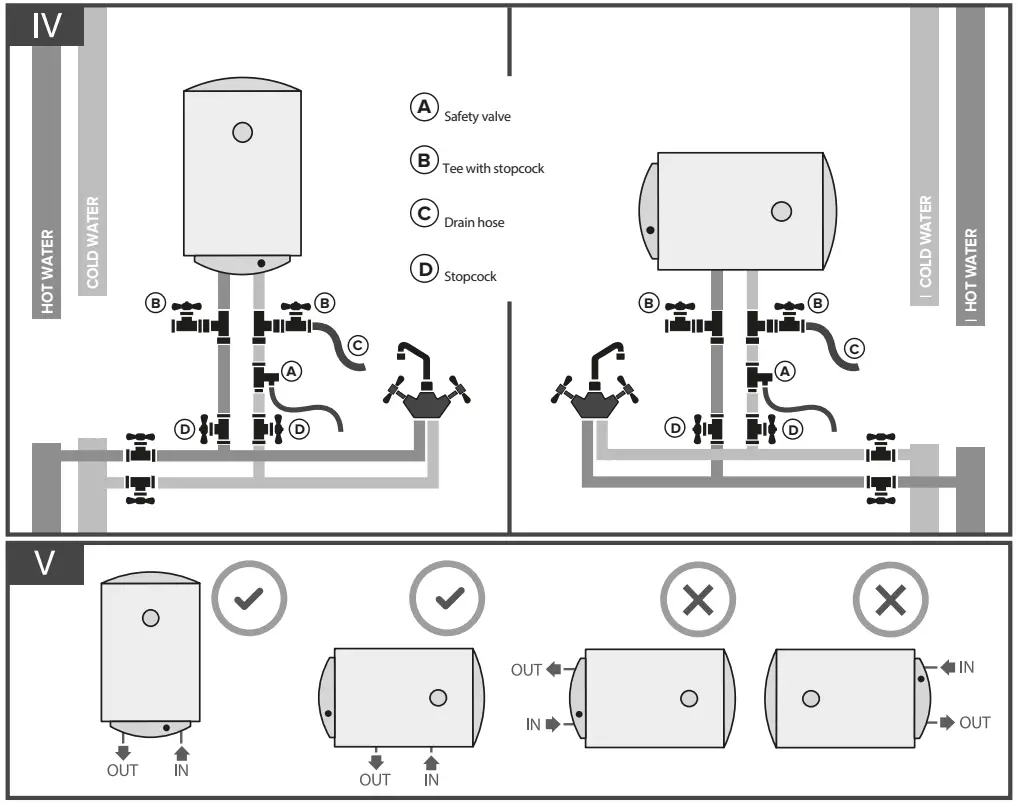 IV

HOT WATER
COLD WATER

A Safety valve
B Tee with stopcock
C Drain hose
D Stopcock

B B
C
A
D D

COLD WATER
HOT WATER

B B
C
A
D D

V

OUT IN
OUT IN
OUT
IN
IN
OUT