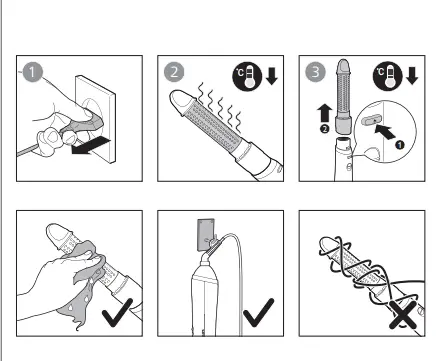 1

2 °C

3 °C

2

1