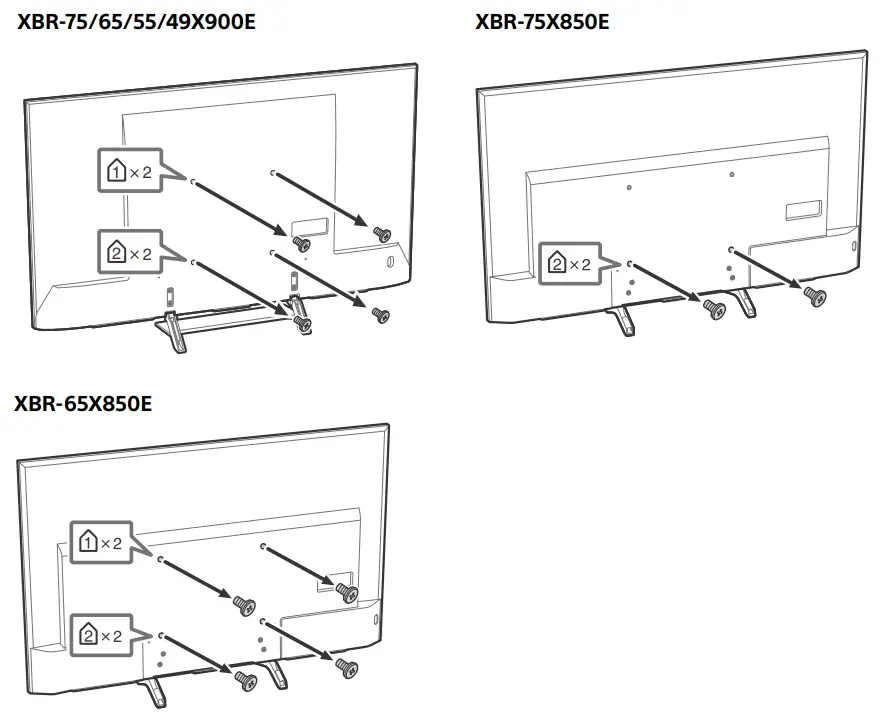 XBR-75/65/55/49X900E

1 × 2

2 × 2

XBR-75X850E

2 × 2

XBR-65X850E

1 × 2

2 × 2