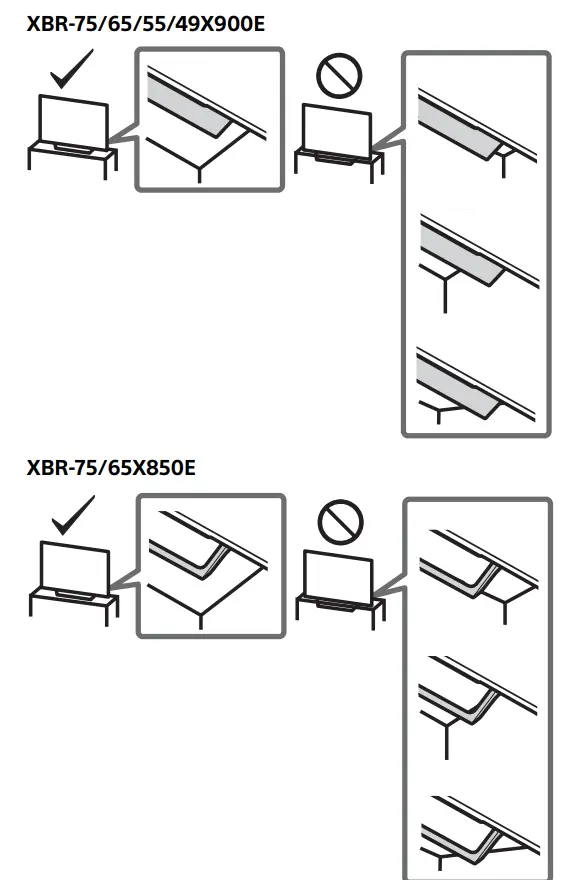 XBR-75/65/55/49X900E

XBR-75/65X850E