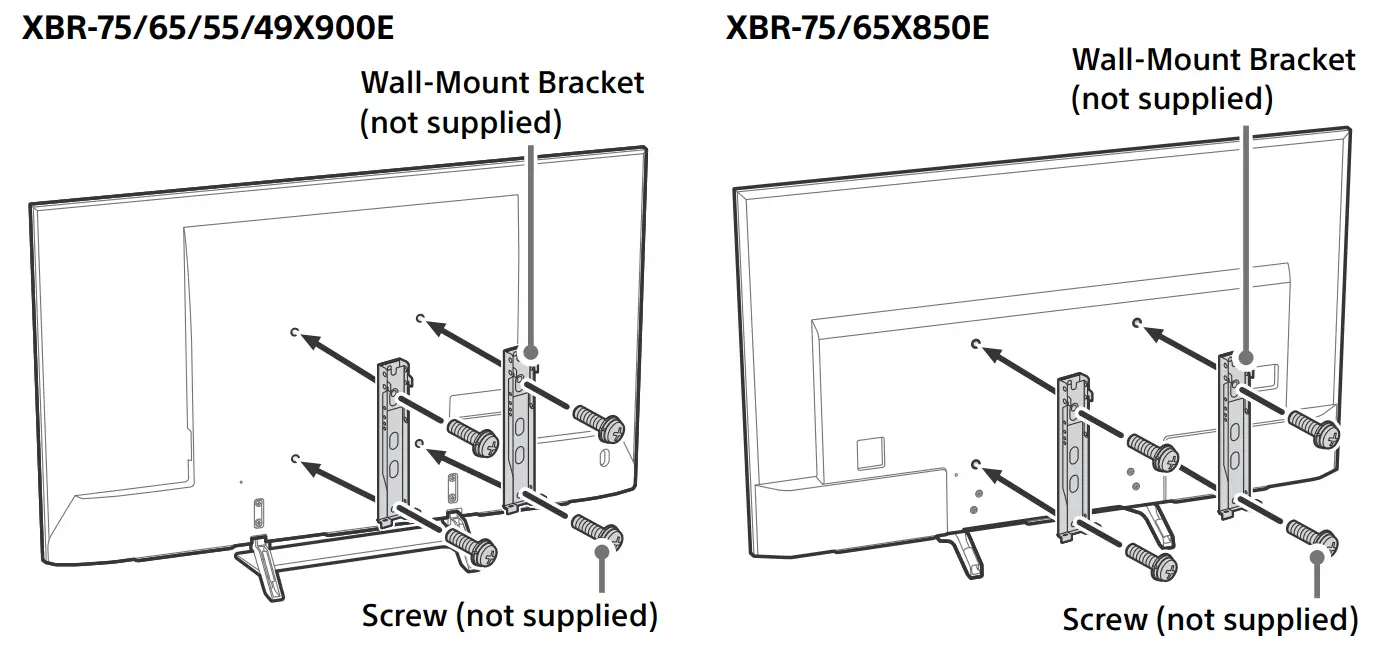 XBR-75/65/55/49X900E

Wall-Mount Bracket (not supplied)

Screw (not supplied)

XBR-75/65X850E

Wall-Mount Bracket (not supplied)

Screw (not supplied)