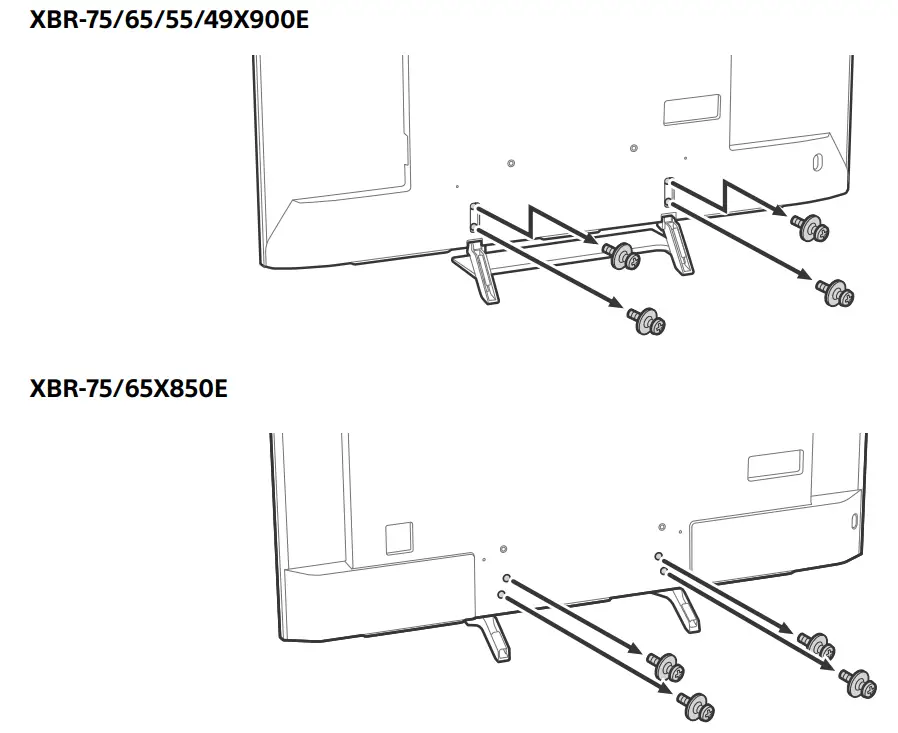 XBR-75/65/55/49X900E

XBR-75/65X850E