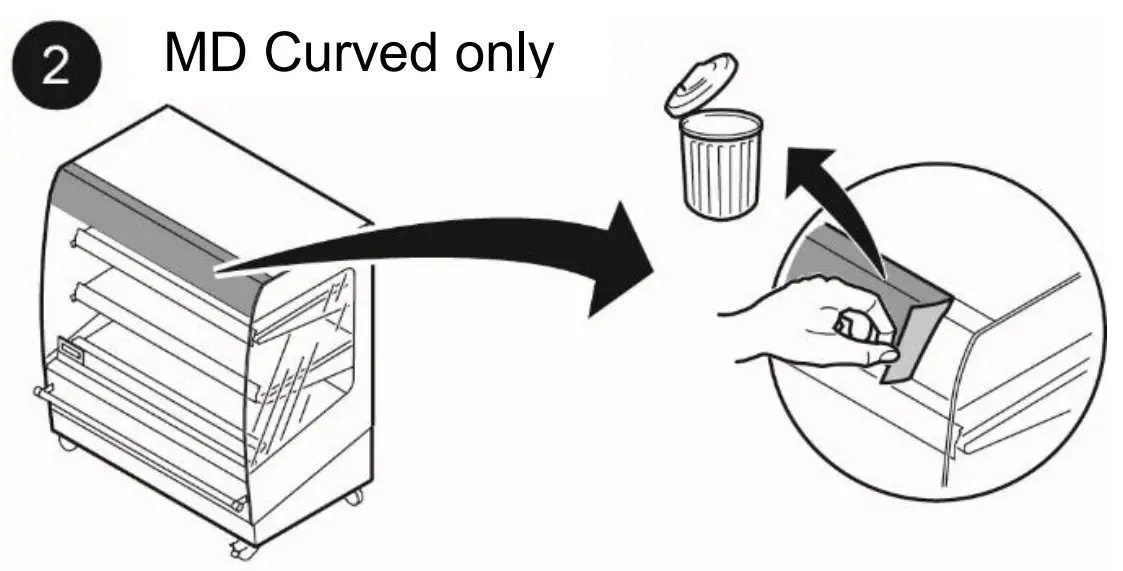 2

MD Curved only