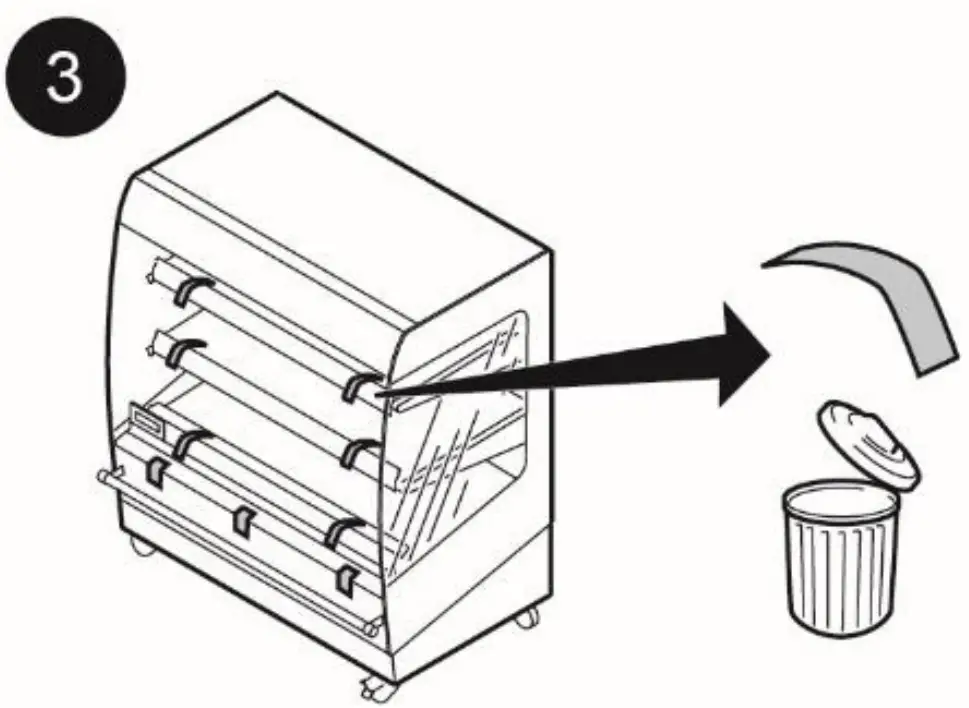 3