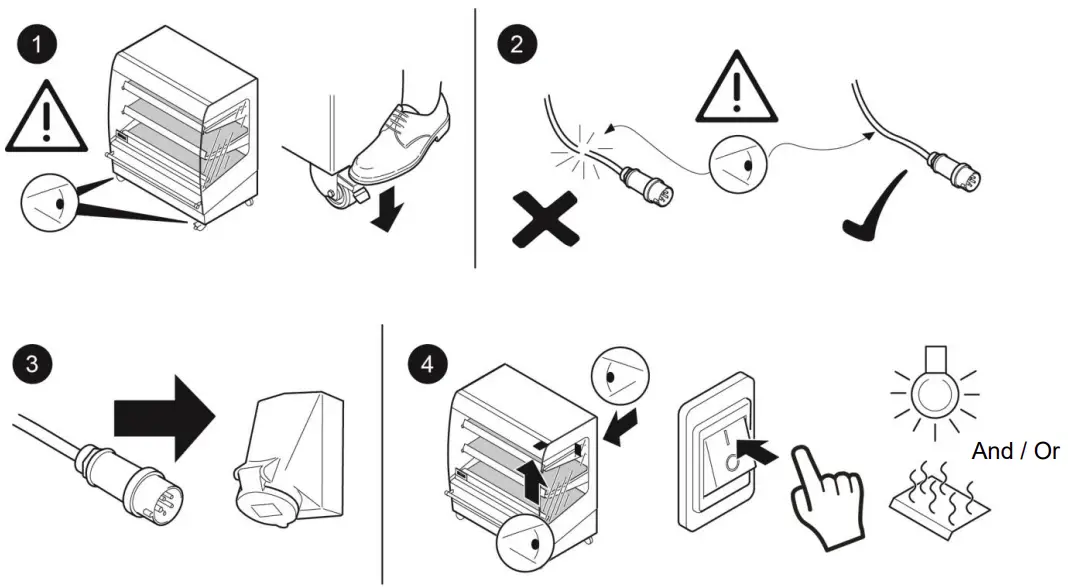 1

2

3

4

And / Or