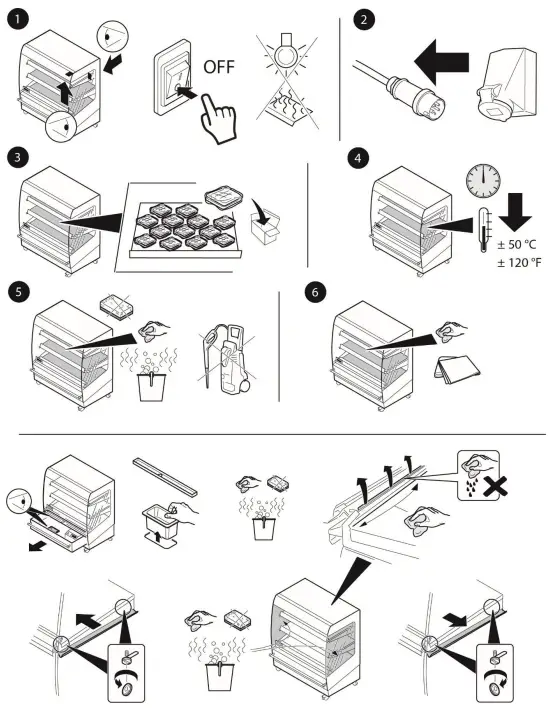 1

OFF

2

3

4

± 50 °C
± 120 °F

5

6