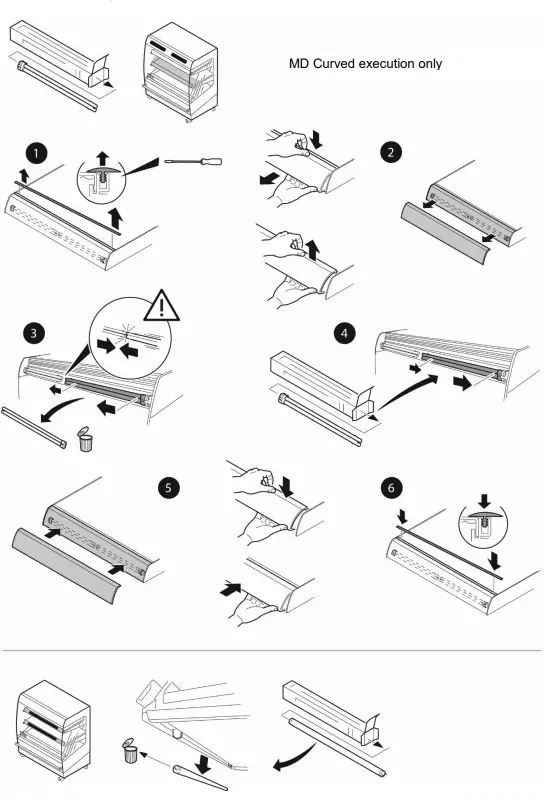 MD Curved execution only

1

2

3

4

5

6