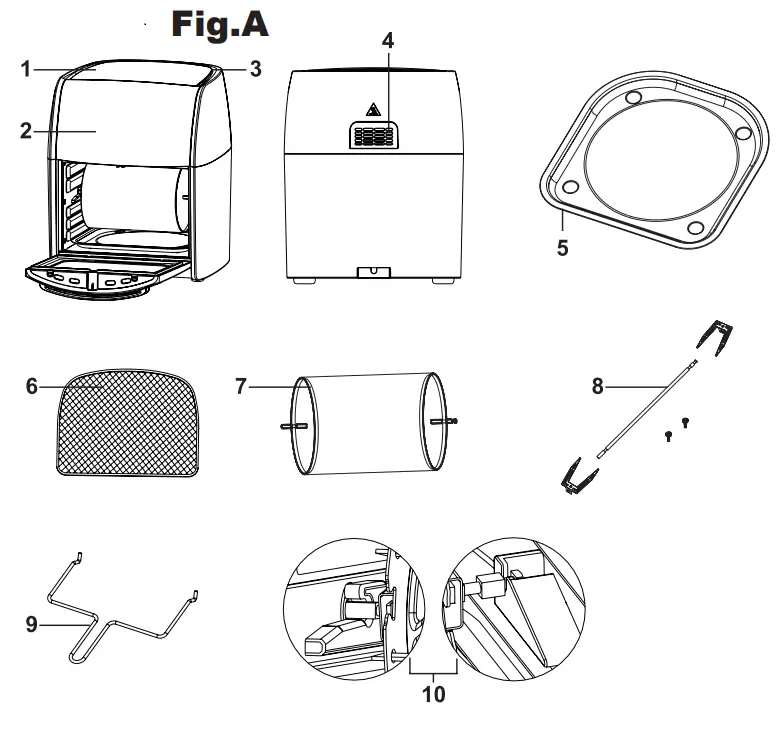 Fig.A

1
3
2
4
5
6
7
8
9
10