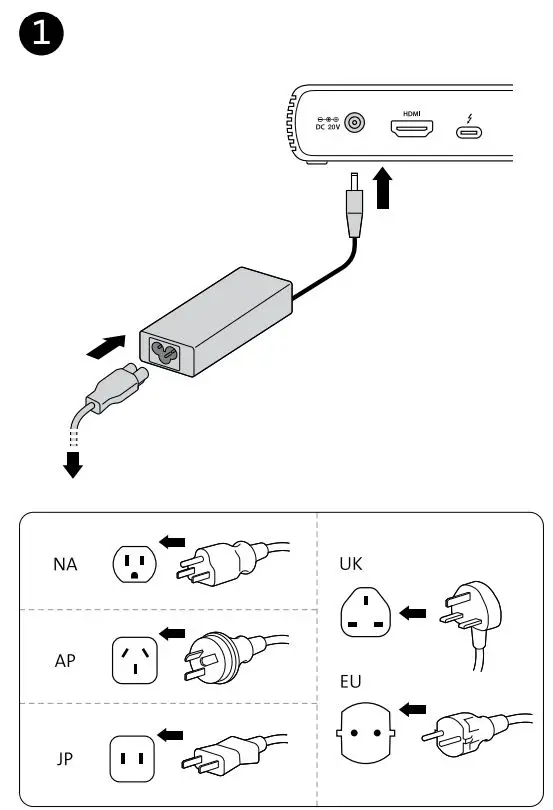 1

DC 20V

HDMI

NA

AP

JP

UK

EU