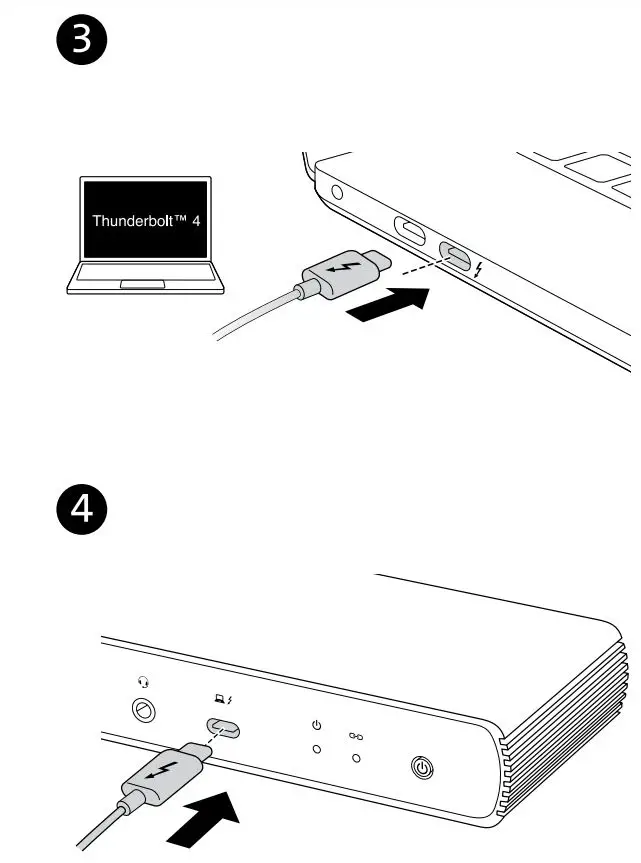 3

Thunderbolt™ 4

4