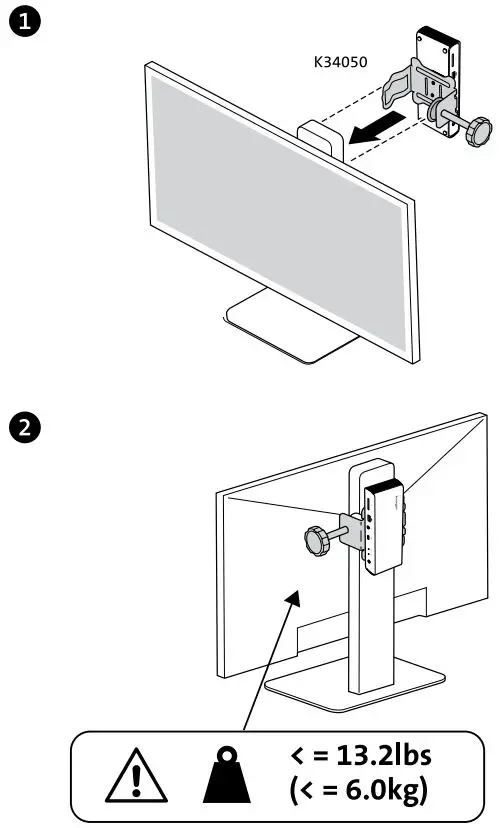 1

K34050

2

< = 13.2lbs
(< = 6.0kg)