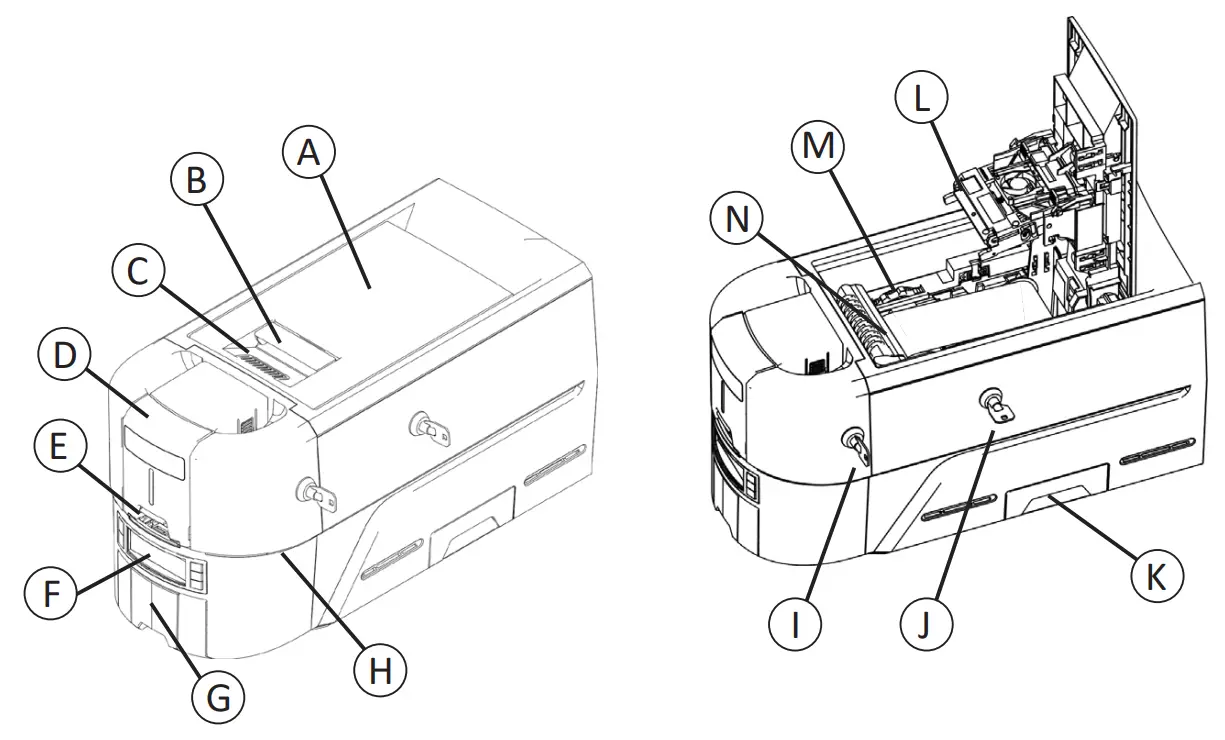 A
B
C
D
E
F
G
H
L
M
N
I
J
K