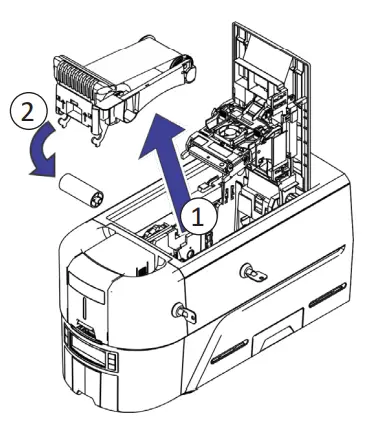 2
1