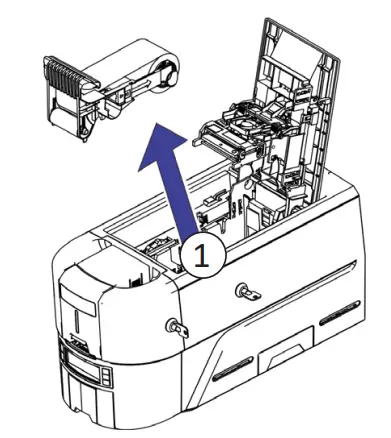 1