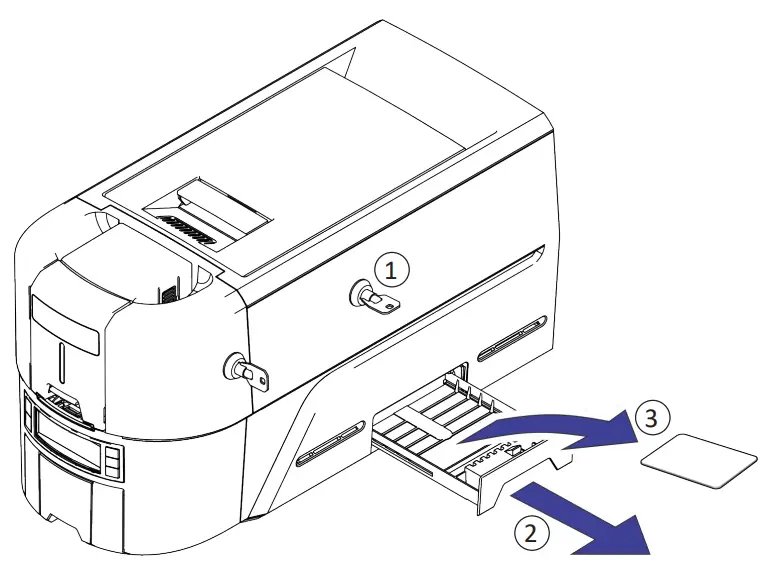 1

3

2