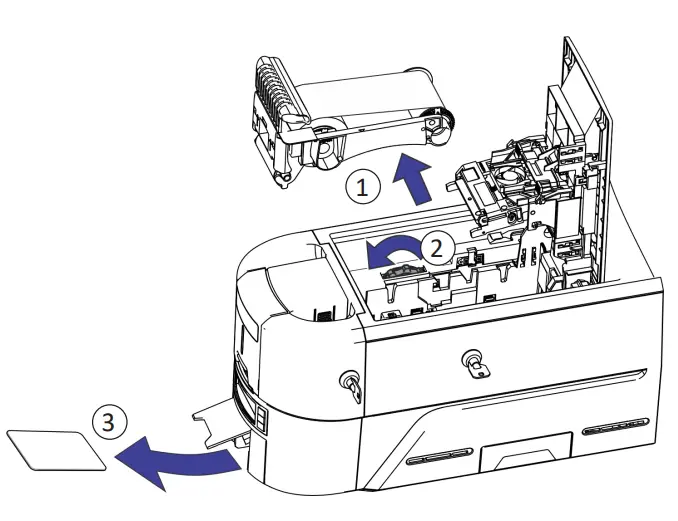 1
2
3