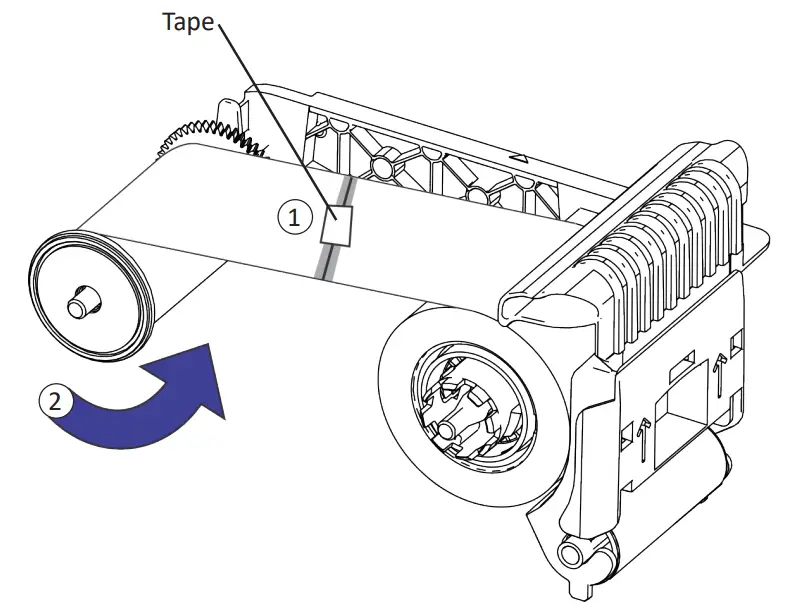 Tape

1

2