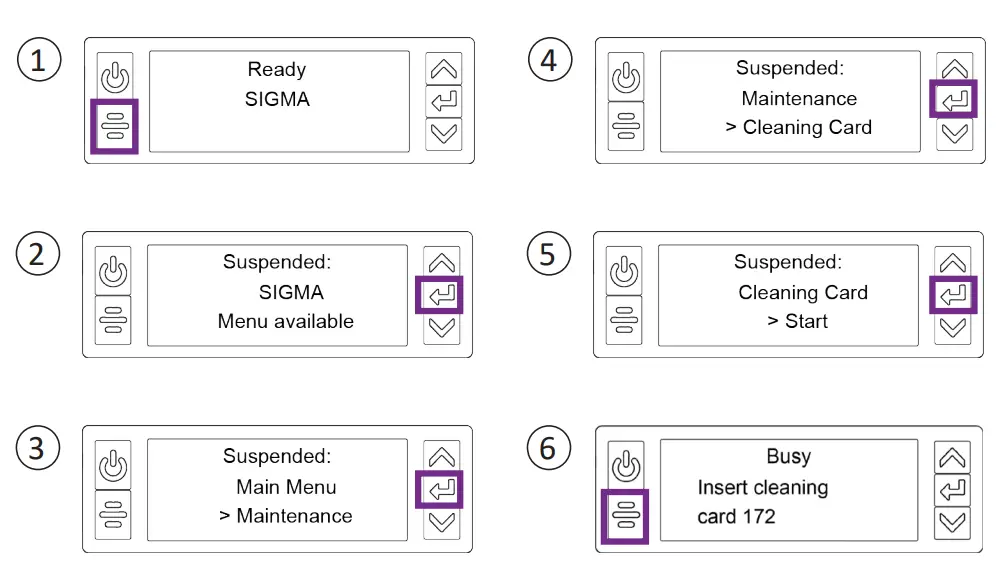 1
Ready
SIGMA

2
Suspended:
SIGMA
Menu available

3
Suspended:
Main Menu
> Maintenance

4
Suspended:
Maintenance
> Cleaning Card

5
Suspended:
Cleaning Card
> Start

6
Busy
Insert cleaning
card 172