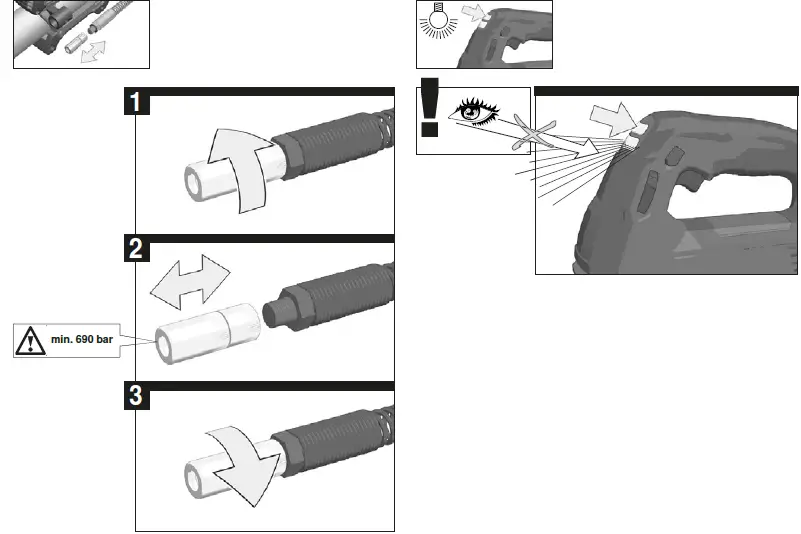 1

2

min. 690 bar

3