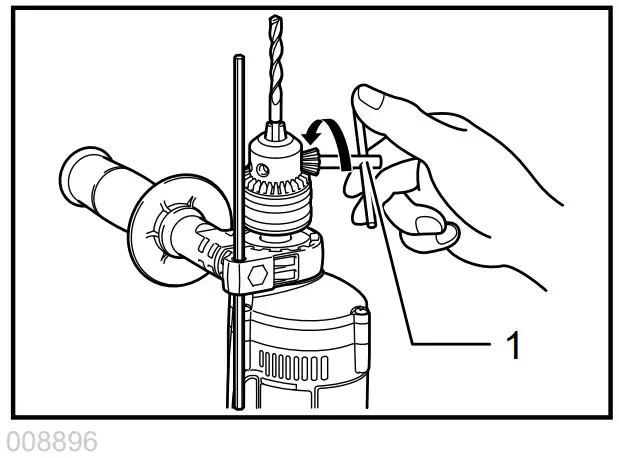 1

008896