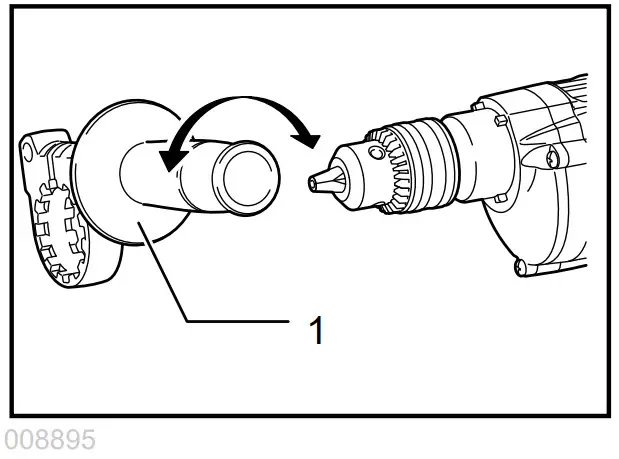 1

008895