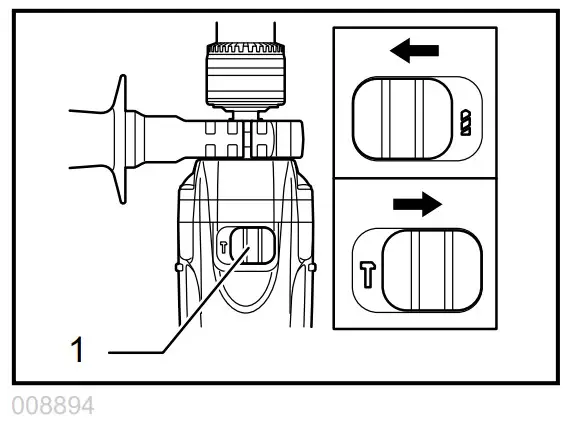 1

008894