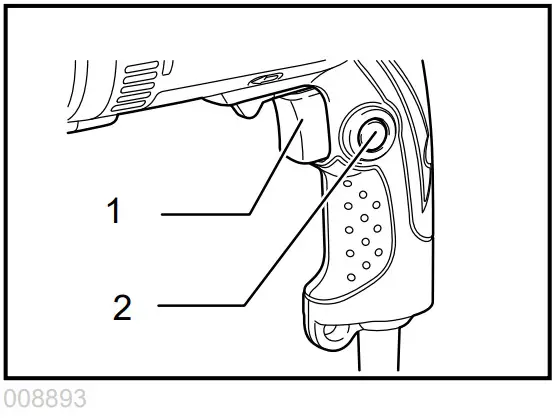 1
2
008893