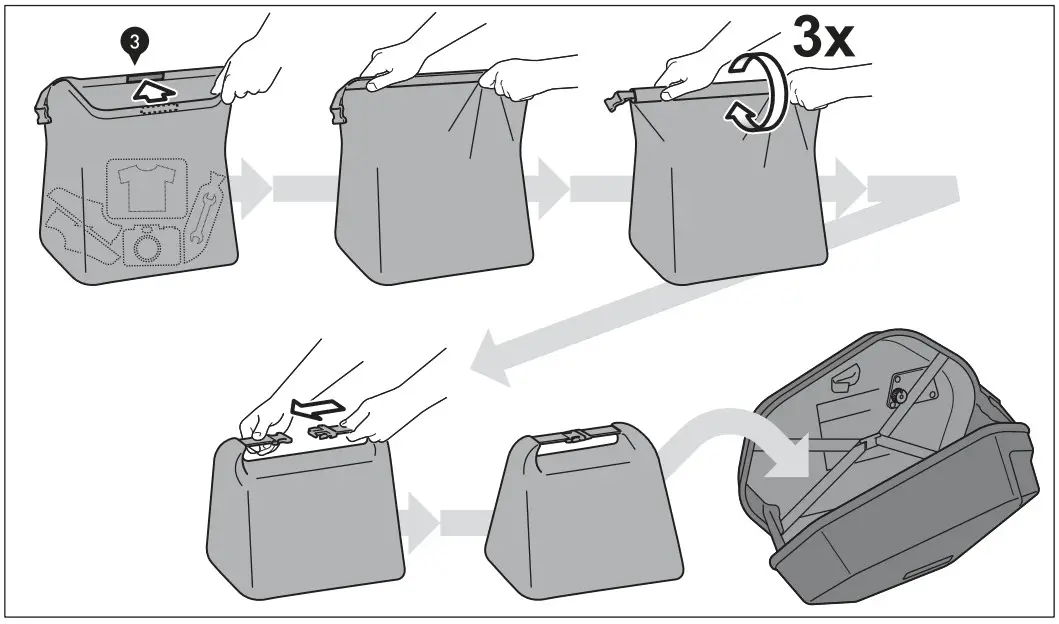 3

3x