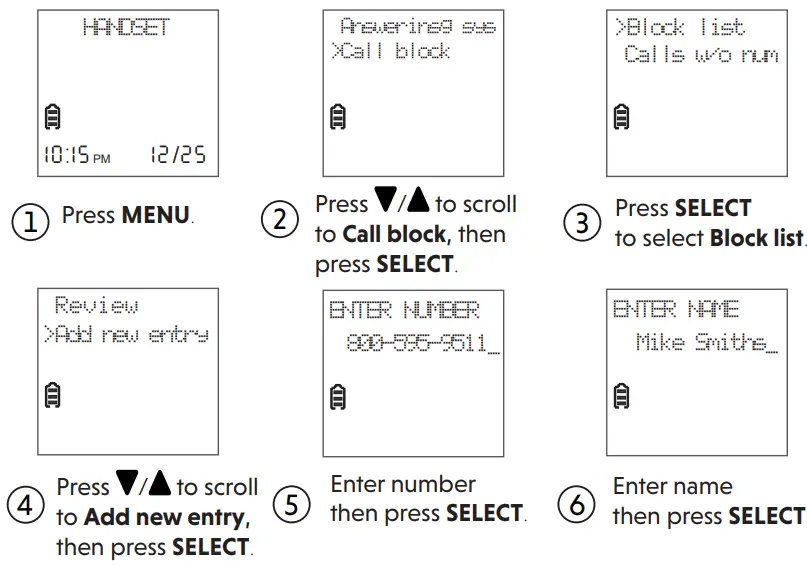 HANDSET

10:15 PM 12/25

① Press **MENU**.

Answering sys
>Call block

② Press ▼/▲ to scroll to **Call block**, then press **SELECT**.

>Block list
Calls w/o num

③ Press **SELECT** to select **Block list**.

Review
>Add new entry

④ Press ▼/▲ to scroll to **Add new entry**, then press **SELECT**.

ENTER NUMBER
800-595-9511_

⑤ Enter number then press **SELECT**.

ENTER NAME
Mike Smiths_

⑥ Enter name then press **SELECT**