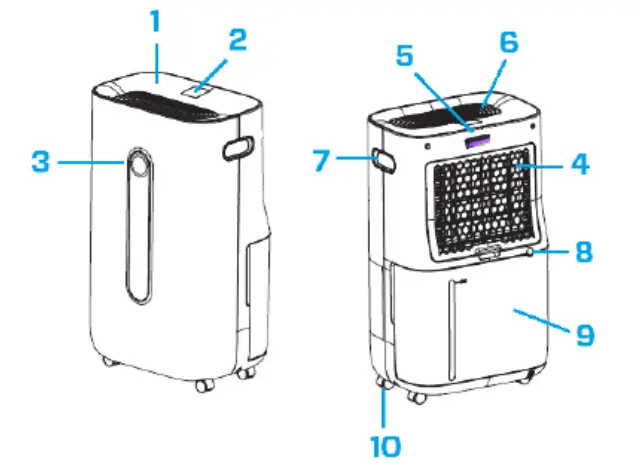 1
2
3
5
6
7
4
8
9
10