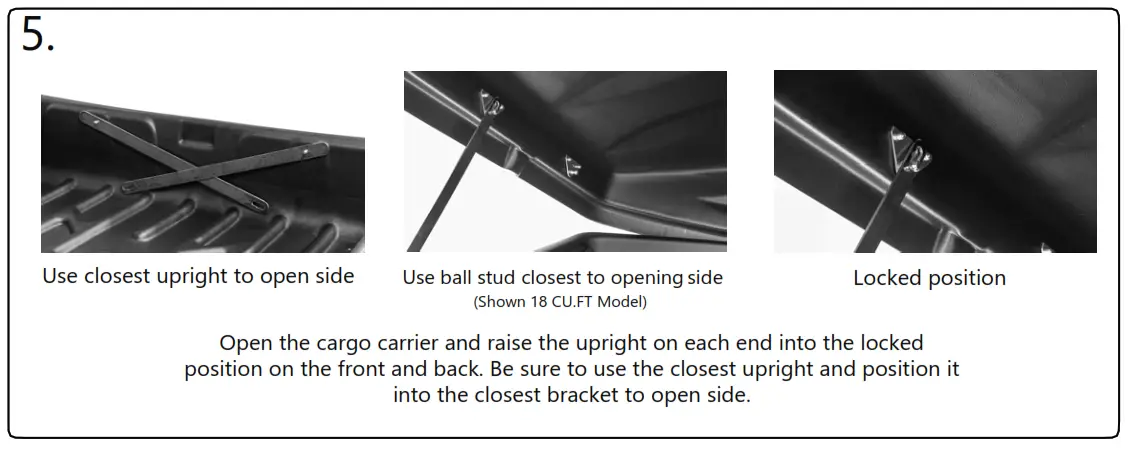 5.

Use closest upright to open side

Use ball stud closest to opening side
(Shown 18 CU.FT Model)

Locked position

Open the cargo carrier and raise the upright on each end into the locked position on the front and back. Be sure to use the closest upright and position it into the closest bracket to open side.