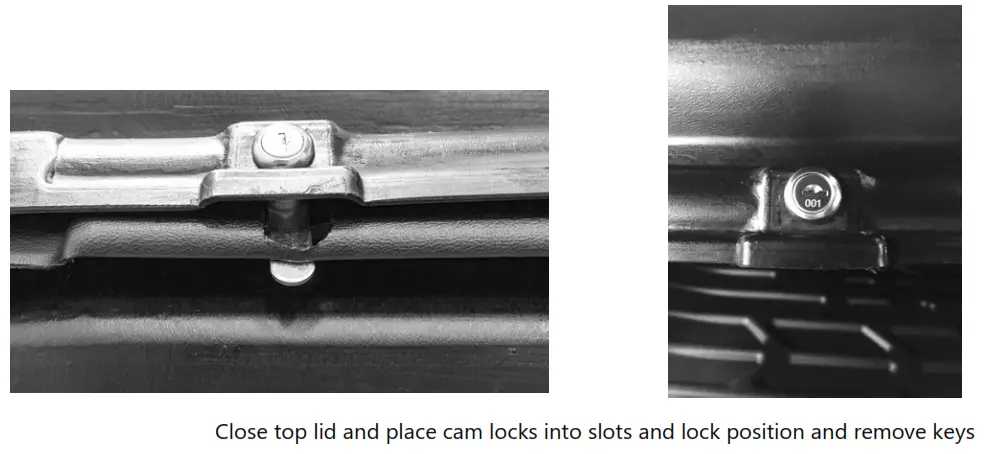 001

Close top lid and place cam locks into slots and lock position and remove keys