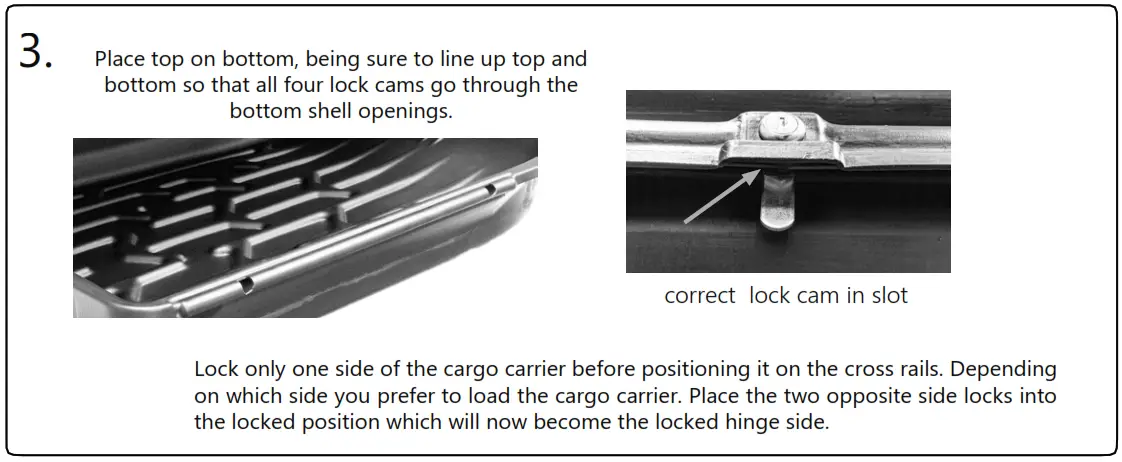 3.

Place top on bottom, being sure to line up top and bottom so that all four lock cams go through the bottom shell openings.

correct lock cam in slot

Lock only one side of the cargo carrier before positioning it on the cross rails. Depending on which side you prefer to load the cargo carrier. Place the two opposite side locks into the locked position which will now become the locked hinge side.