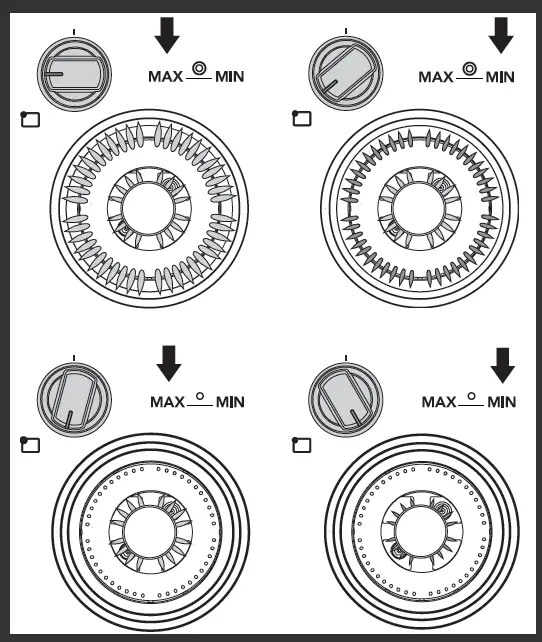 MAX MIN

MAX MIN

MAX MIN

MAX MIN